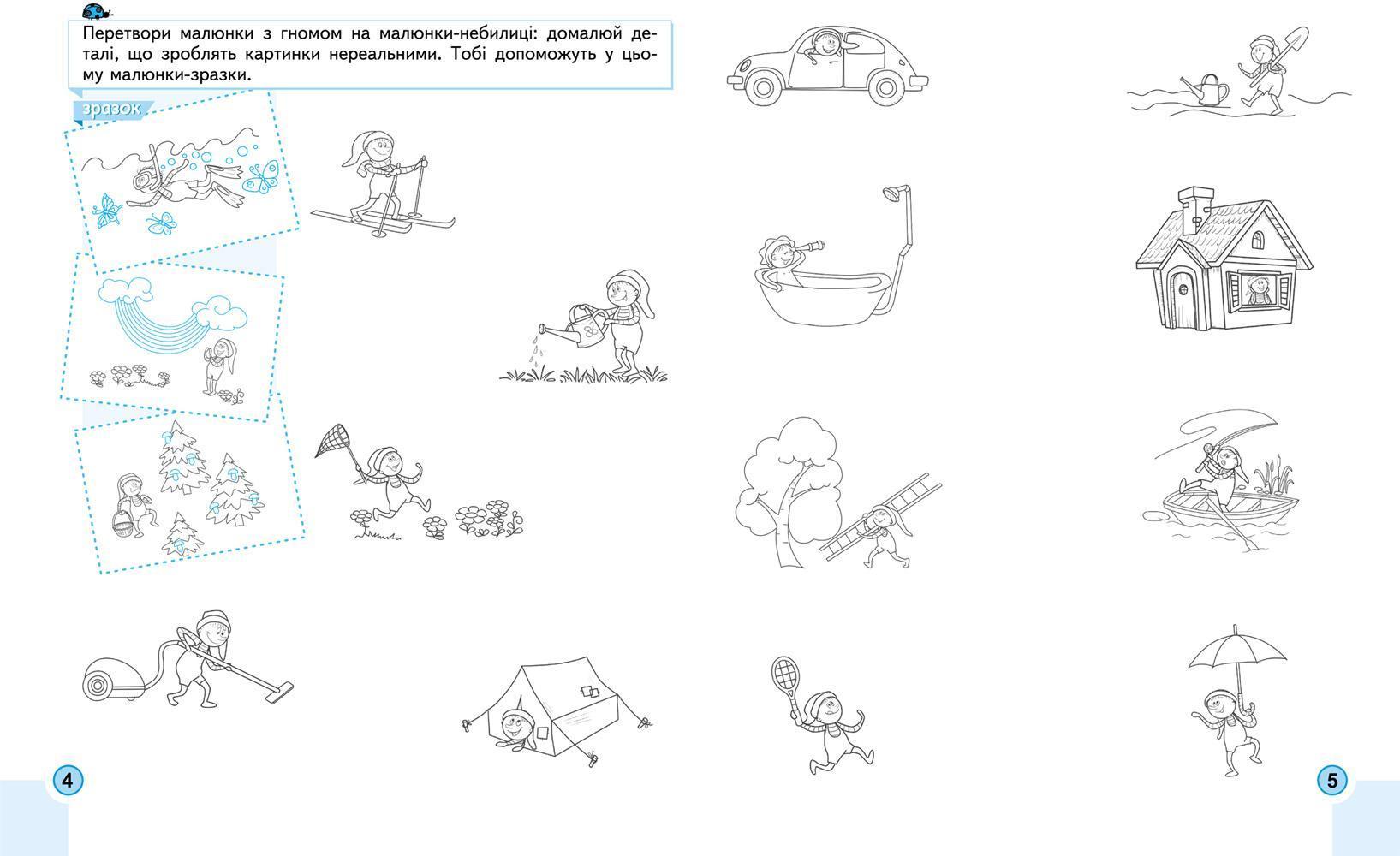 Перетвори малюнки з гномом на малюнки-небилиці: домалюй деталі, що зроблять картинки нереальними. Тобі допоможуть у цьому малюнки-зразки.

зразок

4

5