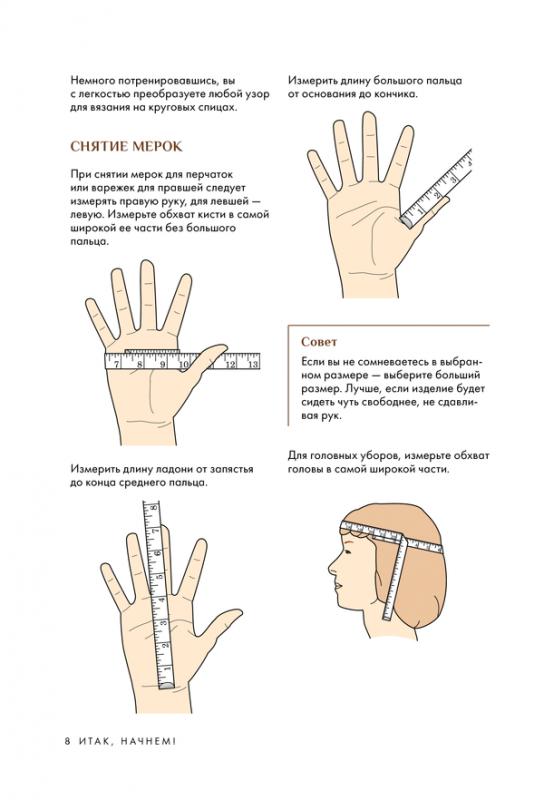 Немного потренировавшись, вы с легкостью преобразуете любой узор для вязания на круговых спицах.

СНЯТИЕ МЕРОК

При снятии мерок для перчаток или варежек для правшей следует измерять правую руку, для левшей — левую. Измерьте обхват кисти в самой широкой ее части без большого пальца.

7 8 9 10 11 12 13

Измерить длину ладони от запястья до конца среднего пальца.

Измерить длину большого пальца от основания до кончика.

Совет

Если вы не сомневаетесь в выбранном размере — выберите больший размер. Лучше, если изделие будет сидеть чуть свободнее, не сдавливая рук.

Для головных уборов, измерьте обхват головы в самой широкой части.

8 ИТАК, НАЧНЕМ!