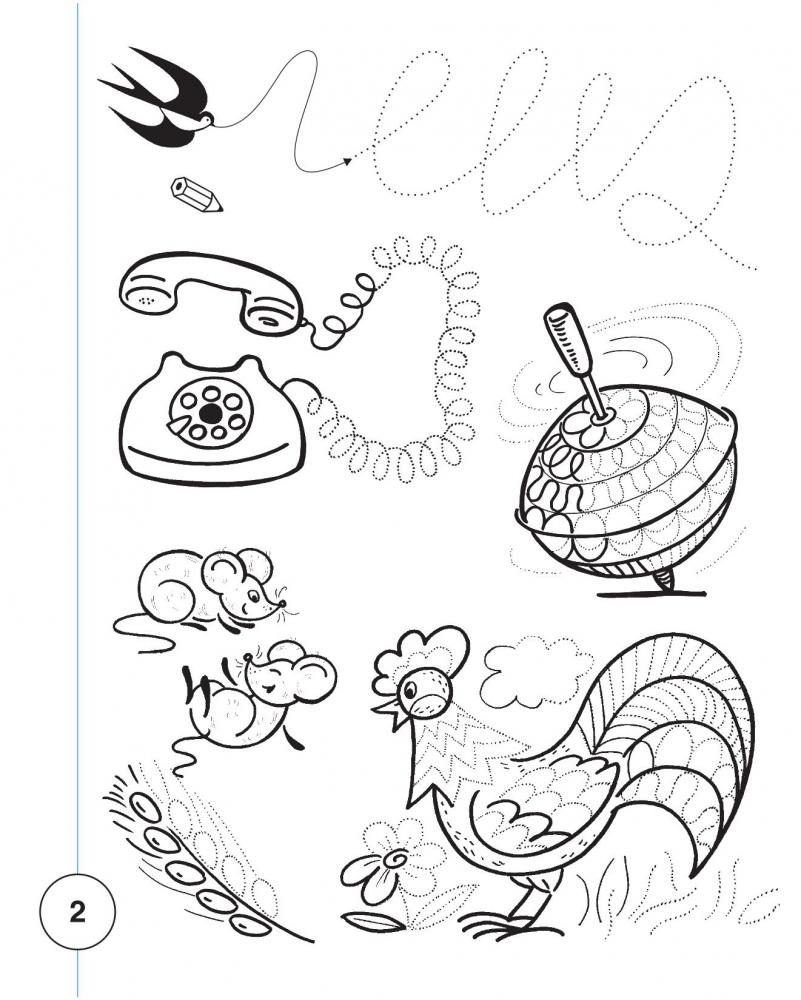 2