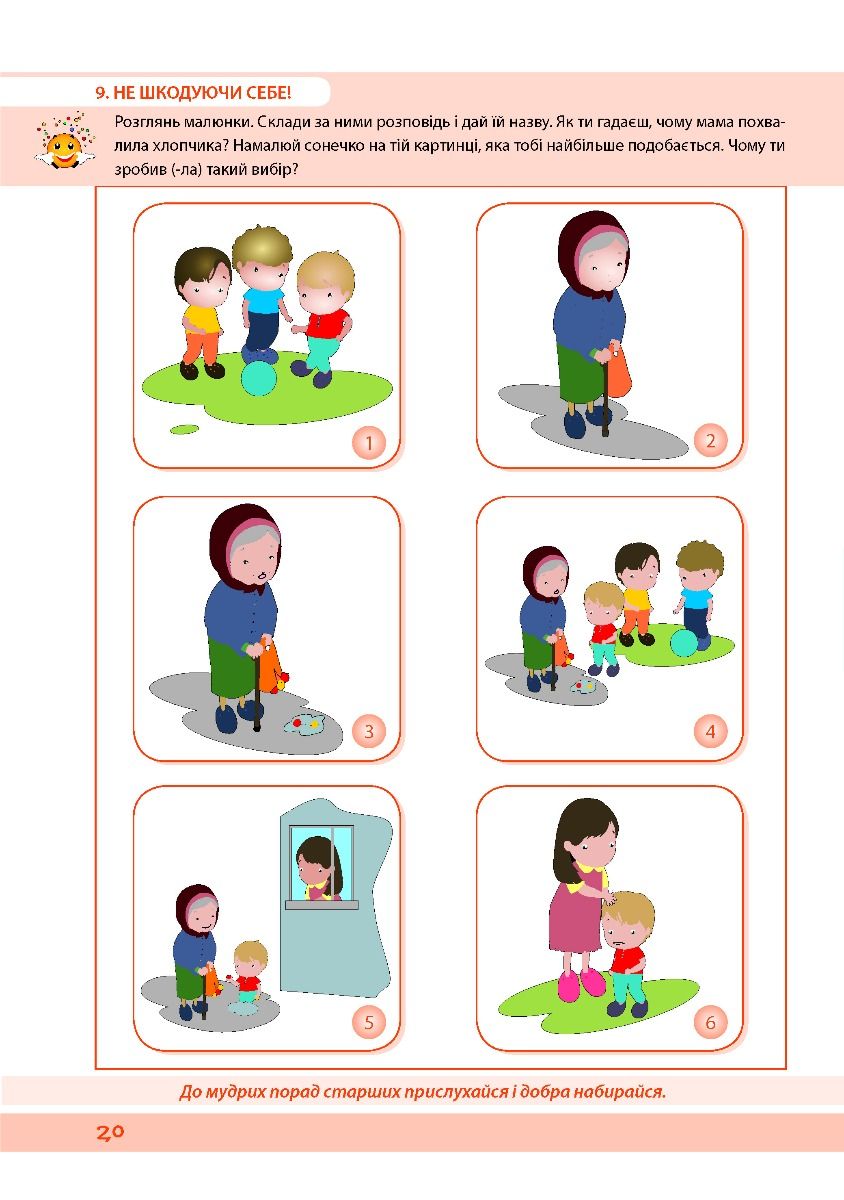 9. НЕ ШКОДУЮЧИ СЕБЕ!

Розглянь малюнки. Склади за ними розповідь і дай їй назву. Як ти гадаєш, чому мама похвалила хлопчика? Намалюй сонечко на тій картинці, яка тобі найбільше подобається. Чому ти зробив (-ла) такий вибір?

1

2

3

4

5

6

До мудрих порад старших прислухайся і добра набирайся.

20